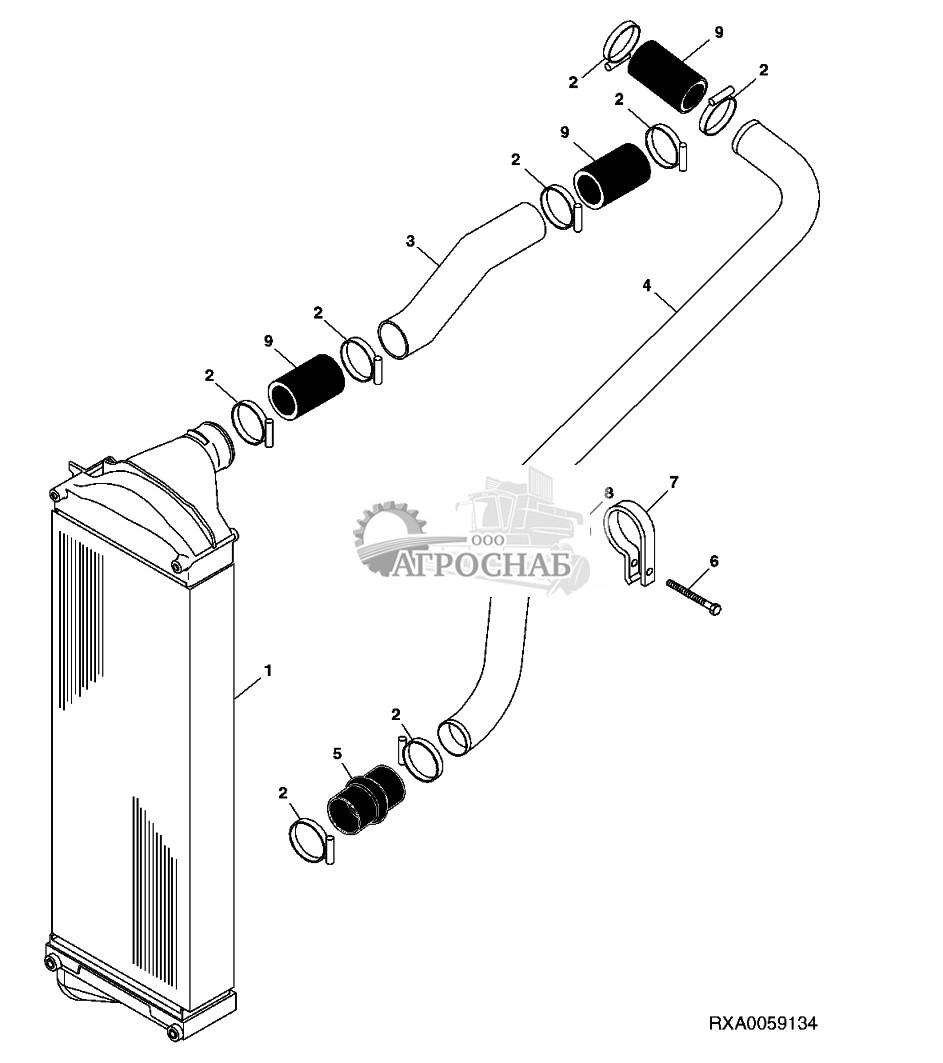 9
2
2
2
9
2
3
4
2
9
2
8
7
ООО
АГРОСНАБ
6
1
2
5
2
RXA0059134